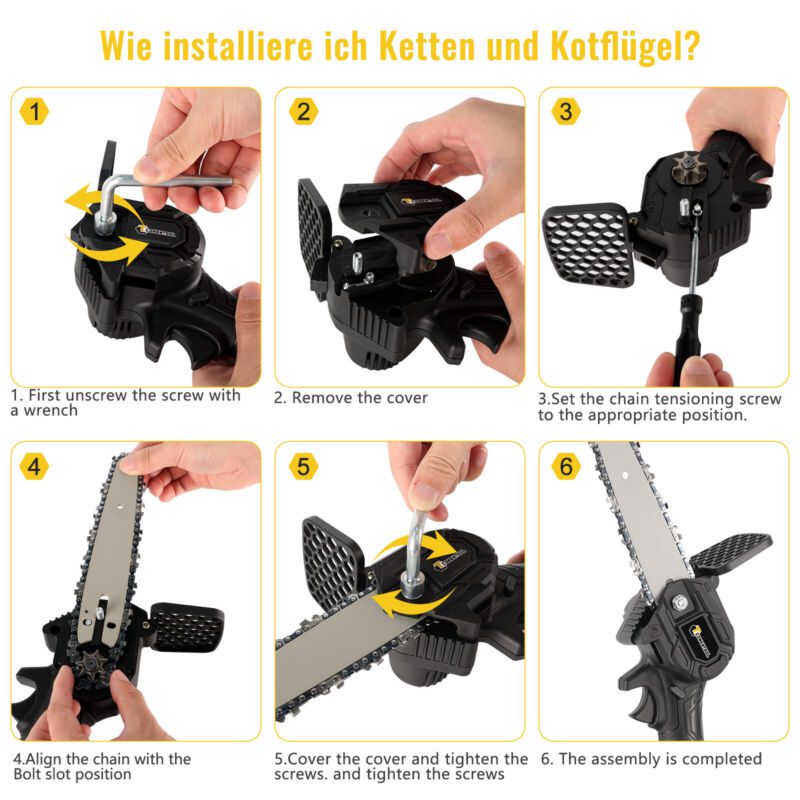 Wie installiere ich Ketten und Kotflügel?

1

1. First unscrew the screw with a wrench

2

2. Remove the cover

3

3.Set the chain tensioning screw to the appropriate position.

4

4.Align the chain with the Bolt slot position

5

5.Cover the cover and tighten the screws. and tighten the screws

6

6. The assembly is completed