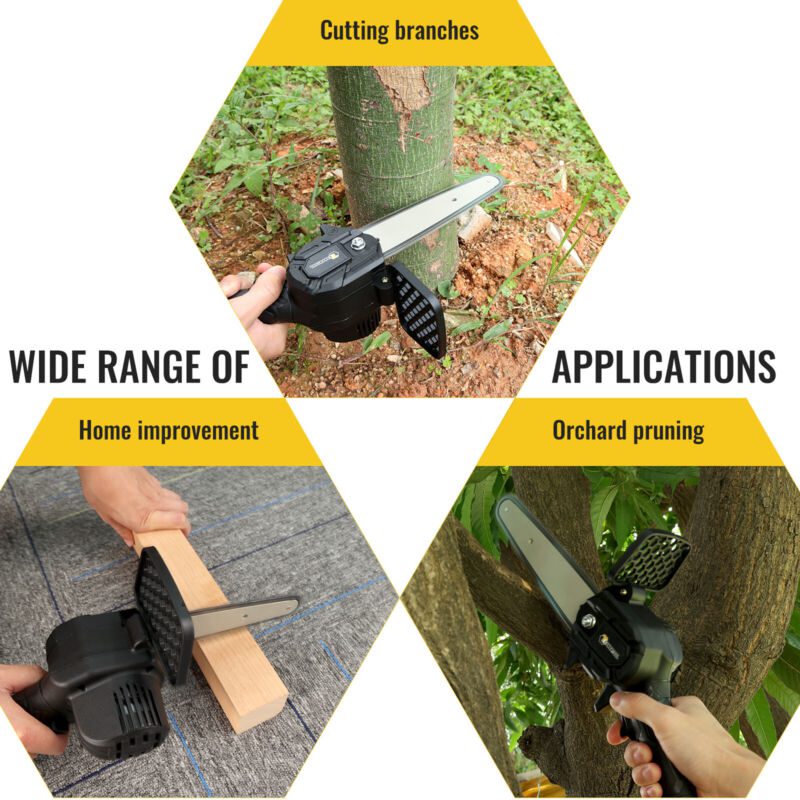 Cutting branches

WIDE RANGE OF APPLICATIONS

Home improvement

Orchard pruning